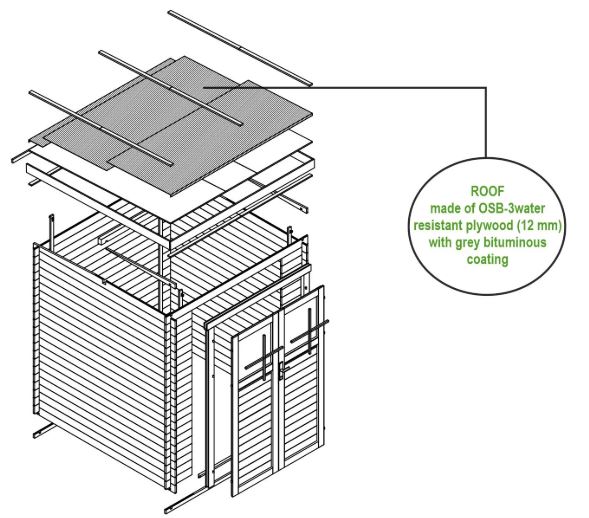 ROOF
made of OSB-3water resistant plywood (12 mm) with grey bituminous coating